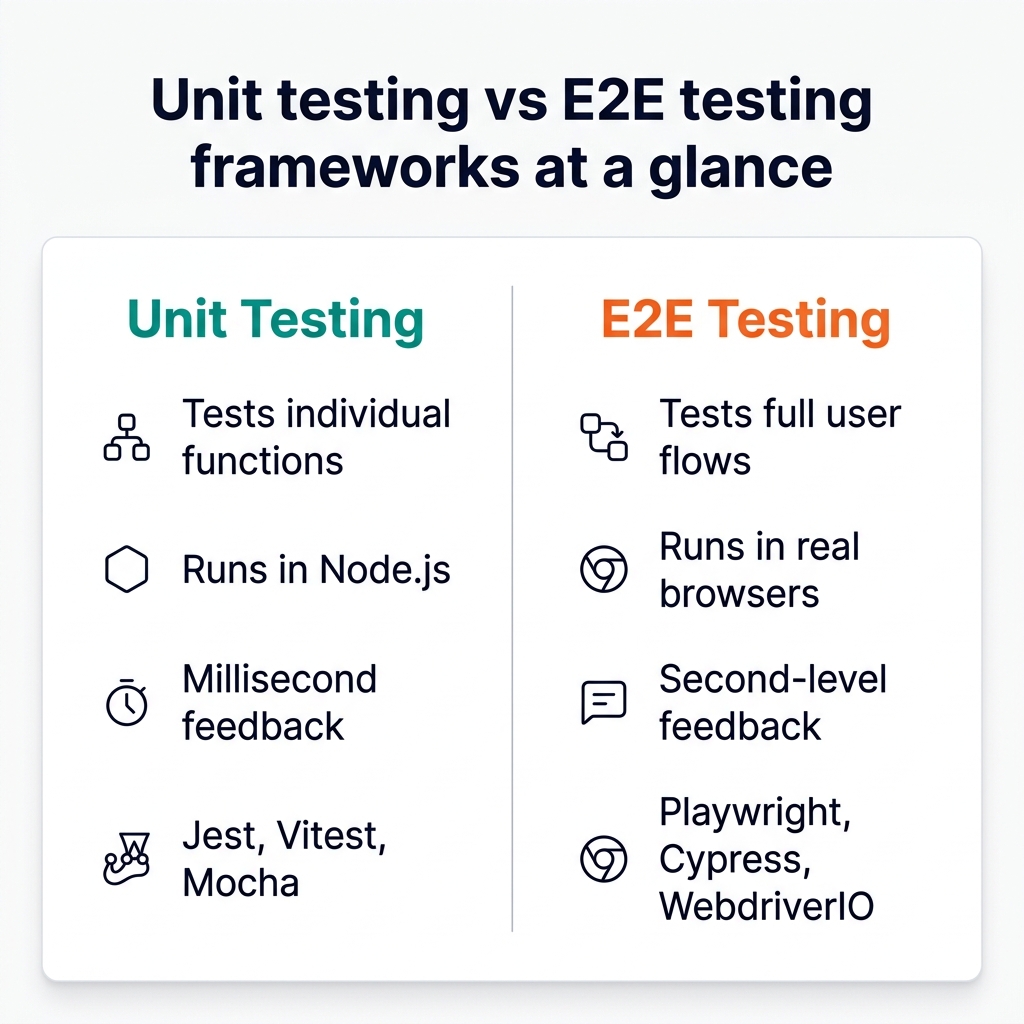 Unit testing vs E2E testing frameworks at a glance

Unit Testing

Tests individual functions

Runs in Node.js

Millisecond feedback

Jest, Vitest, Mocha

E2E Testing

Tests full user flows

Runs in real browsers

Second-level feedback

Playwright, Cypress, WebdriverIO