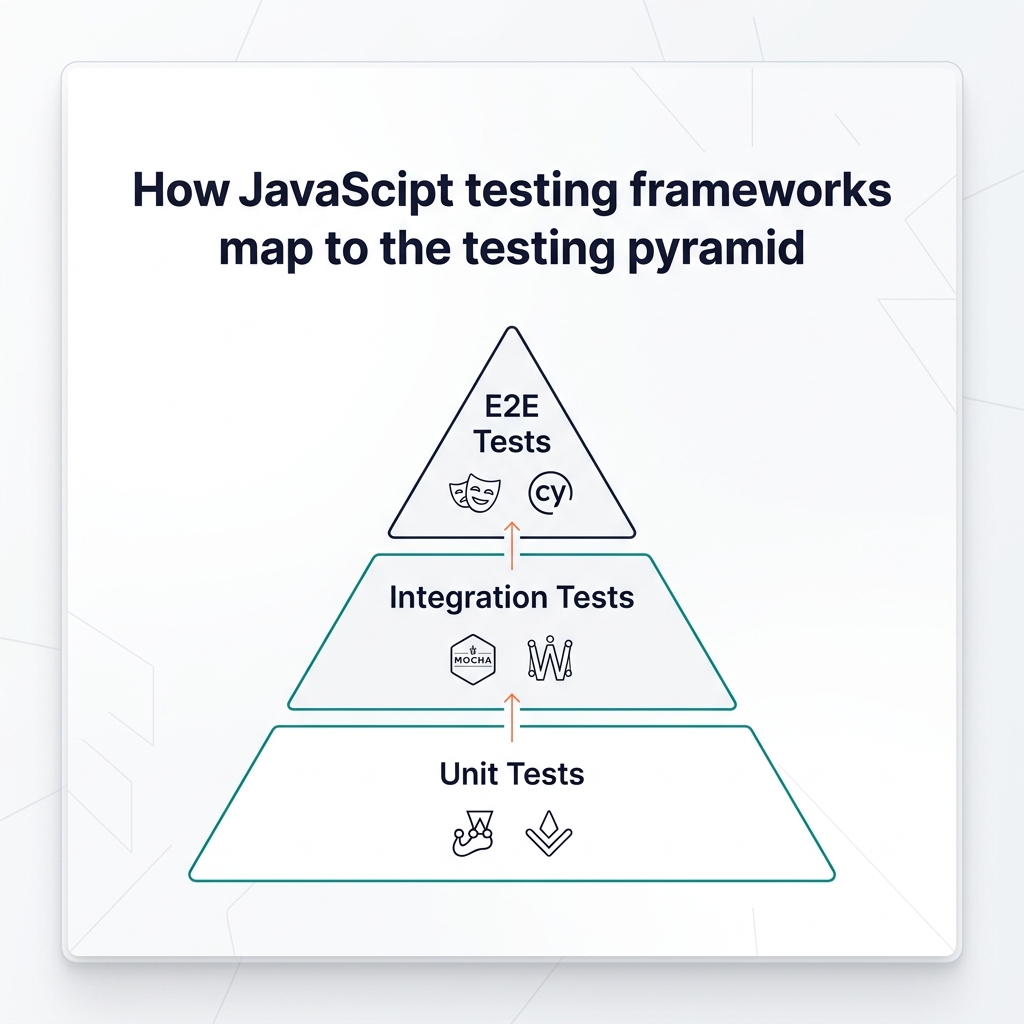 How JavaScipt testing frameworks map to the testing pyramid

E2E Tests

cy

Integration Tests

MOCHA

Unit Tests