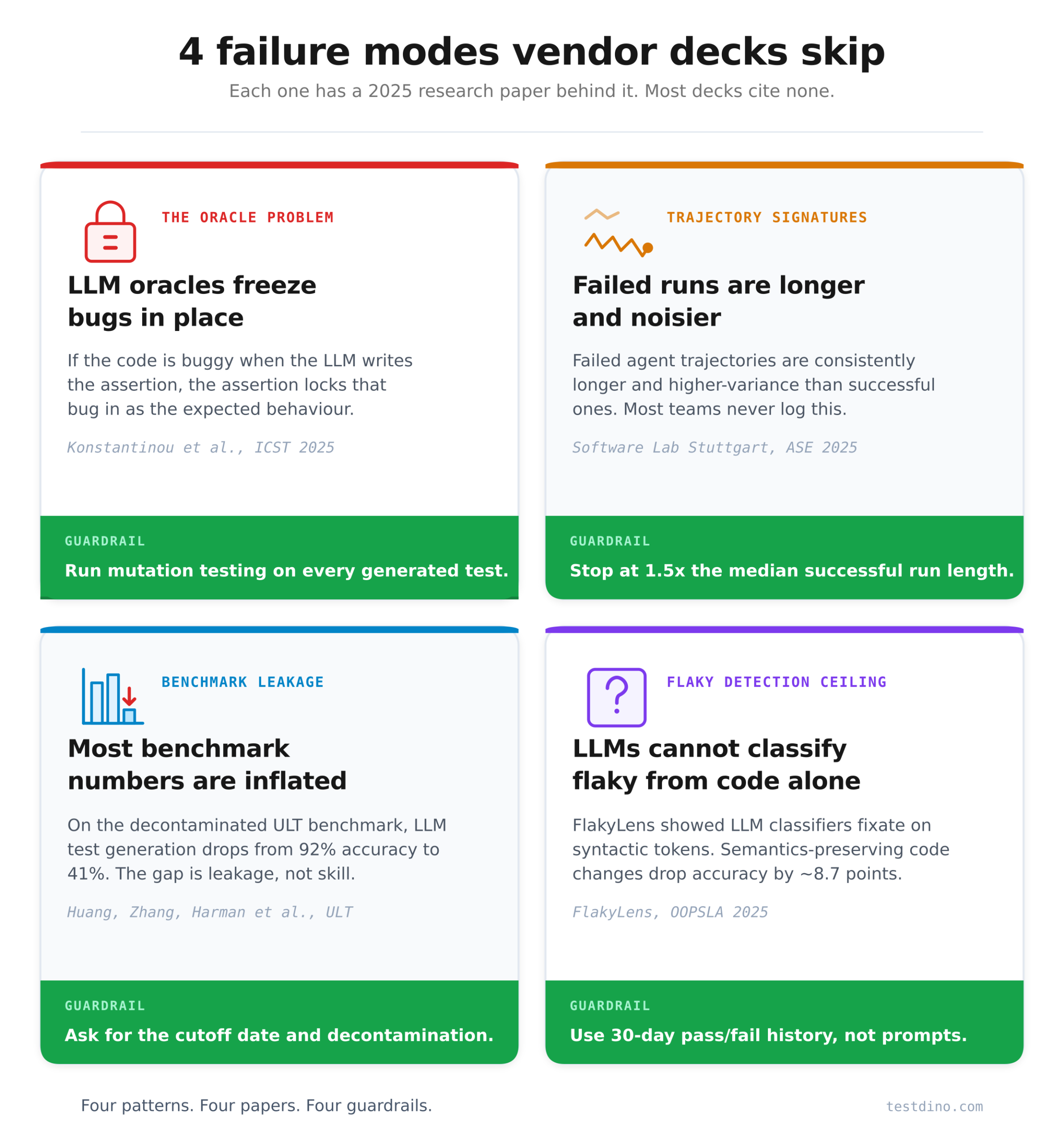 4 failure modes vendor decks skip

Each one has a 2025 research paper behind it. Most decks cite none.

THE ORACLE PROBLEM

LLM oracles freeze bugs in place

If the code is buggy when the LLM writes the assertion, the assertion locks that bug in as the expected behaviour.

Konstantinou et al., ICST 2025

GUARDRAIL

Run mutation testing on every generated test.

TRAJECTORY SIGNATURES

Failed runs are longer and noisier

Failed agent trajectories are consistently longer and higher-variance than successful ones. Most teams never log this.

Software Lab Stuttgart, ASE 2025

GUARDRAIL

Stop at 1.5x the median successful run length.

BENCHMARK LEAKAGE

Most benchmark numbers are inflated

On the decontaminated ULT benchmark, LLM test generation drops from 92% accuracy to 41%. The gap is leakage, not skill.

Huang, Zhang, Harman et al., ULT

GUARDRAIL

Ask for the cutoff date and decontamination.

FLAKY DETECTION CEILING

LLMs cannot classify flaky from code alone

FlakyLens showed LLM classifiers fixate on syntactic tokens. Semantics-preserving code changes drop accuracy by ~8.7 points.

FlakyLens, OOPSLA 2025

GUARDRAIL

Use 30-day pass/fail history, not prompts.

Four patterns. Four papers. Four guardrails.

testdino.com